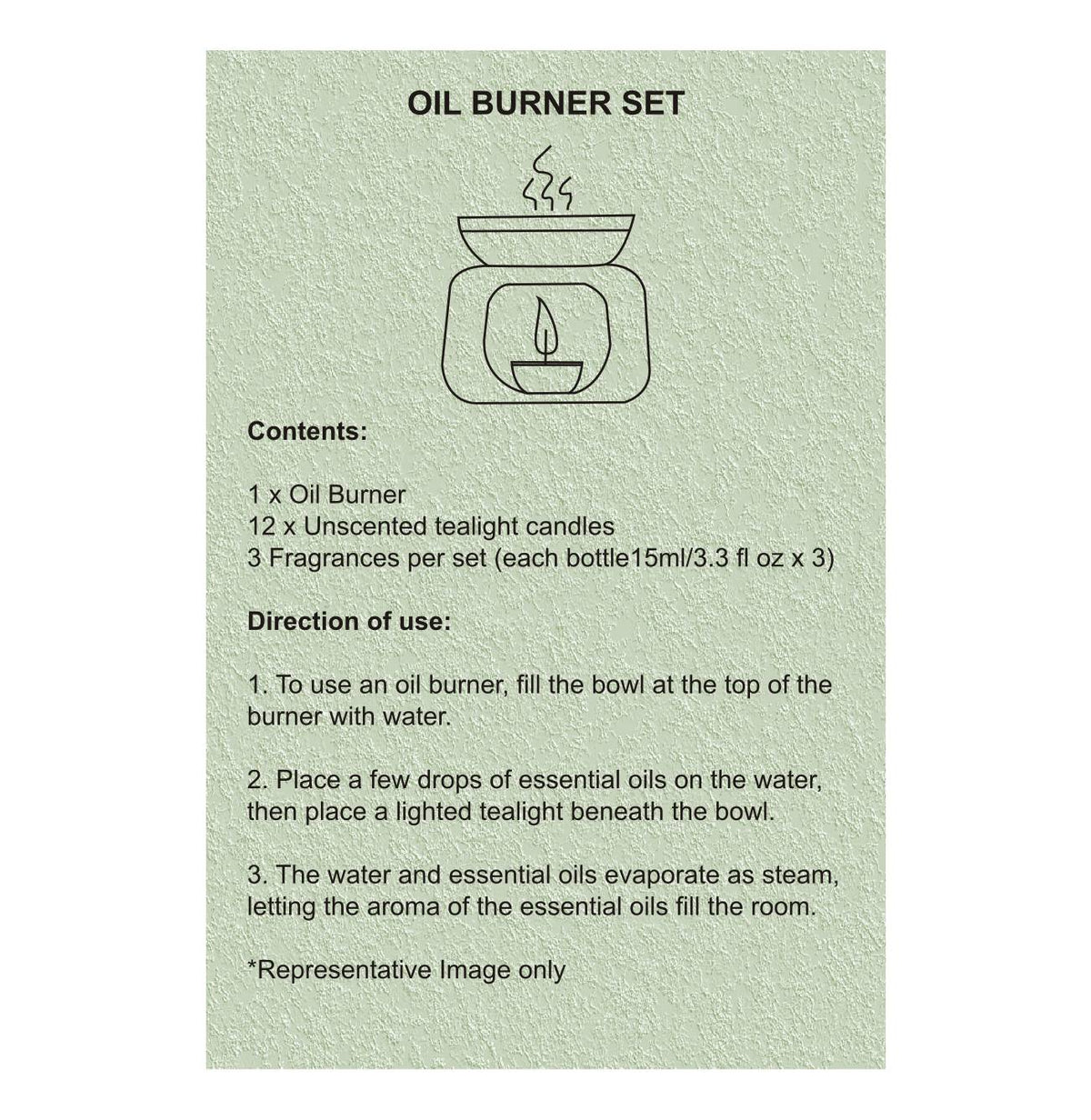 OIL BURNER SET

Contents:

1 x Oil Burner
12 x Unscented tealight candles
3 Fragrances per set (each bottle15ml/3.3 fl oz x 3)

Direction of use:

1. To use an oil burner, fill the bowl at the top of the burner with water.

2. Place a few drops of essential oils on the water, then place a lighted tealight beneath the bowl.

3. The water and essential oils evaporate as steam, letting the aroma of the essential oils fill the room.

*Representative Image only